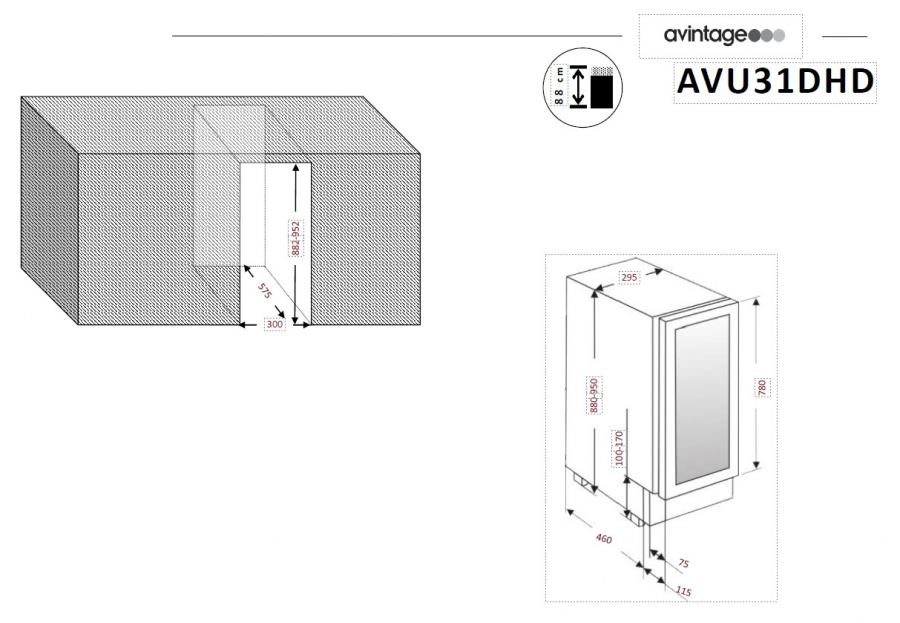 avintage

88 cm

AVU31DHD

882-952

575

300

295

880-950

780

100-170

460

75

115