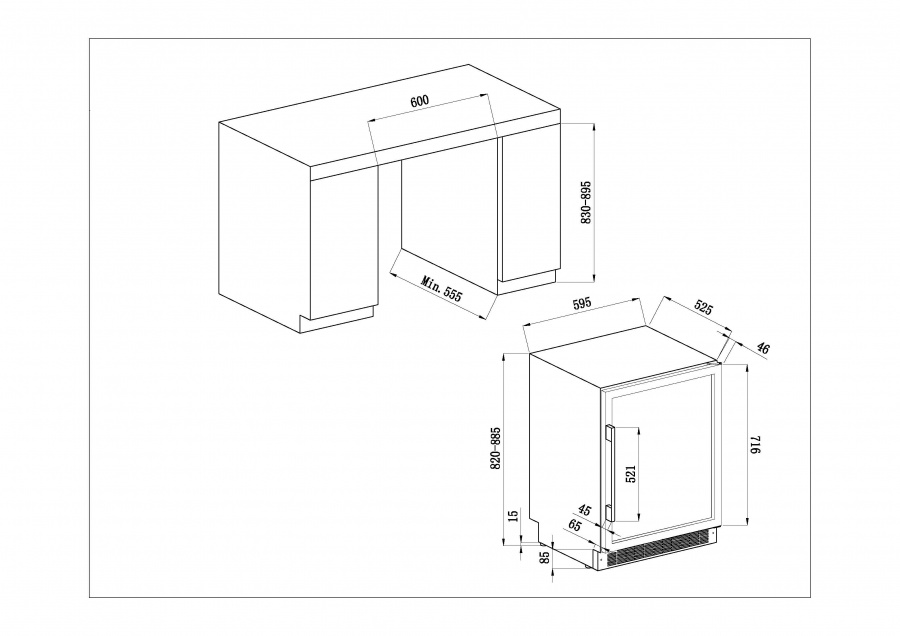 600
830-895
Min. 555
595
525
46
820-885
716
521
45
65
15
85