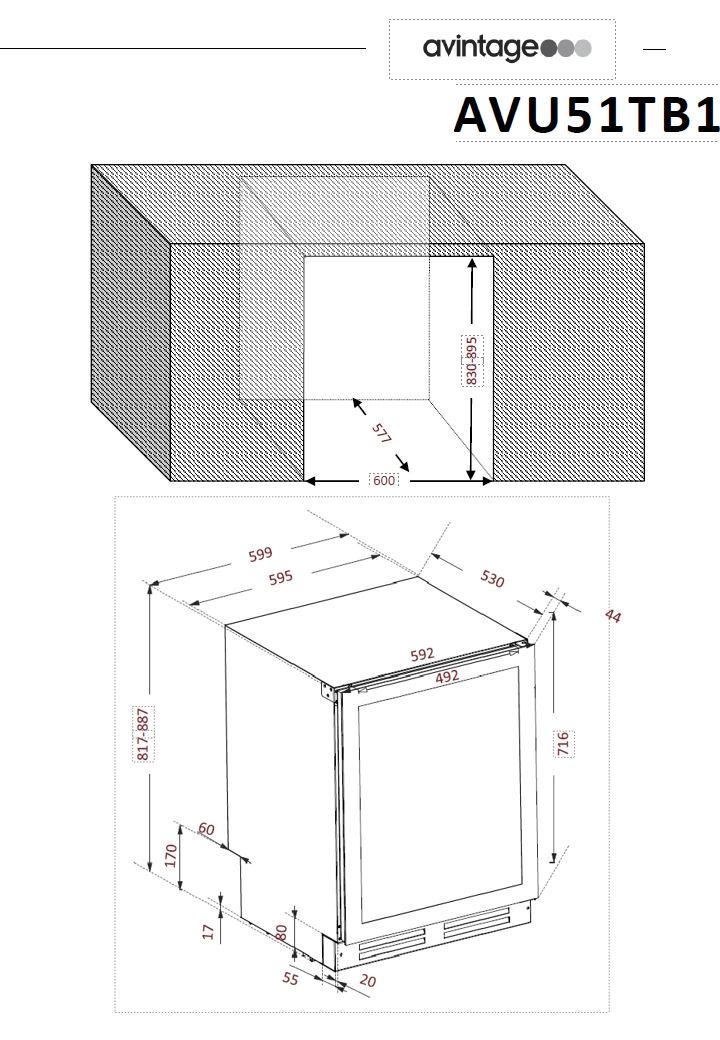 avintage

AVU51TB1

830-895

577

600

599

595

530

44

592

492

817-887

716

60

170

17

80

55

20