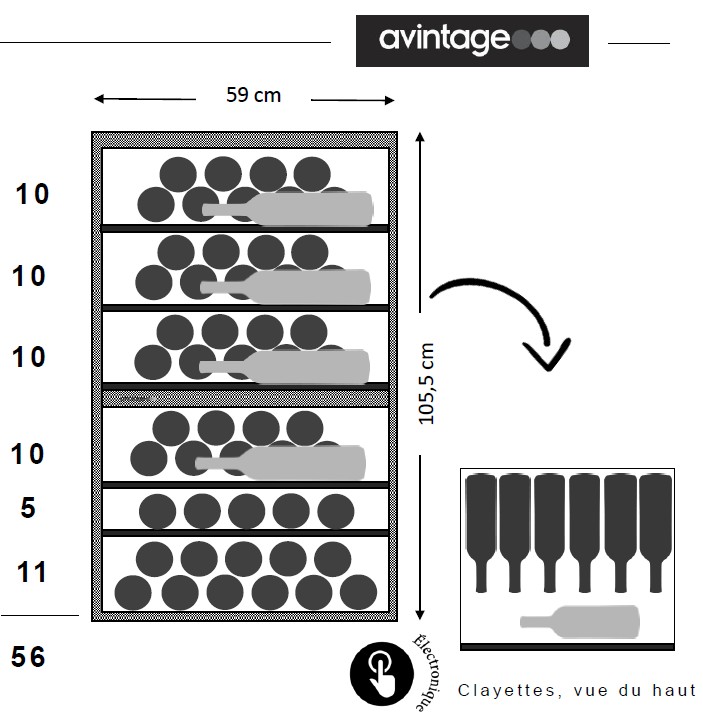 avintage

59 cm

10
10
10
10
5
11

56

105,5 cm

Electronique

Clayettes, vue du haut